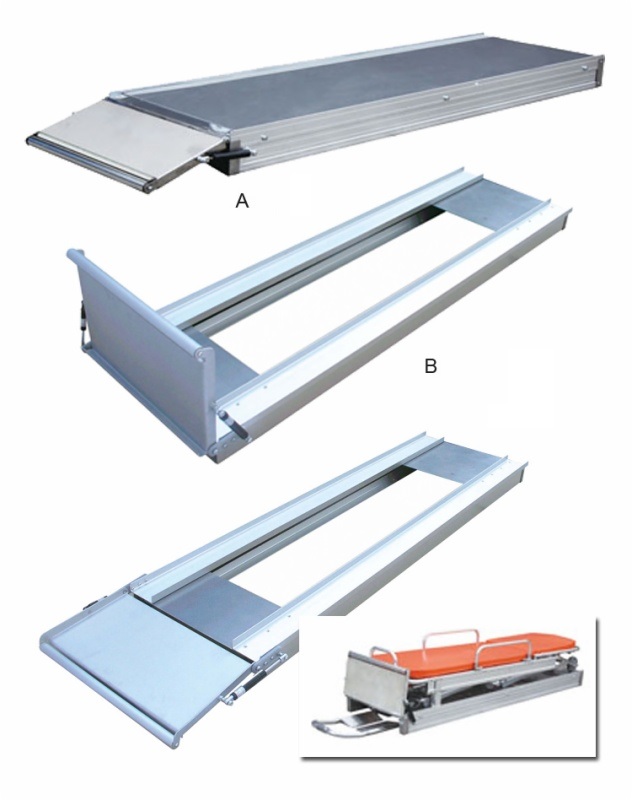 A

B