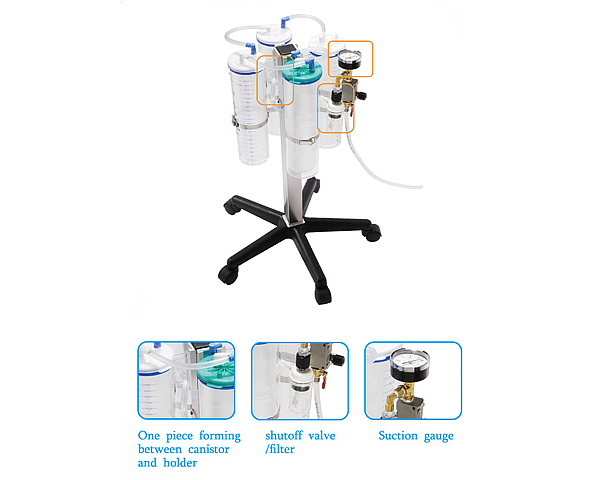 One piece forming between canistor and holder

shutoff valve /filter

Suction gauge